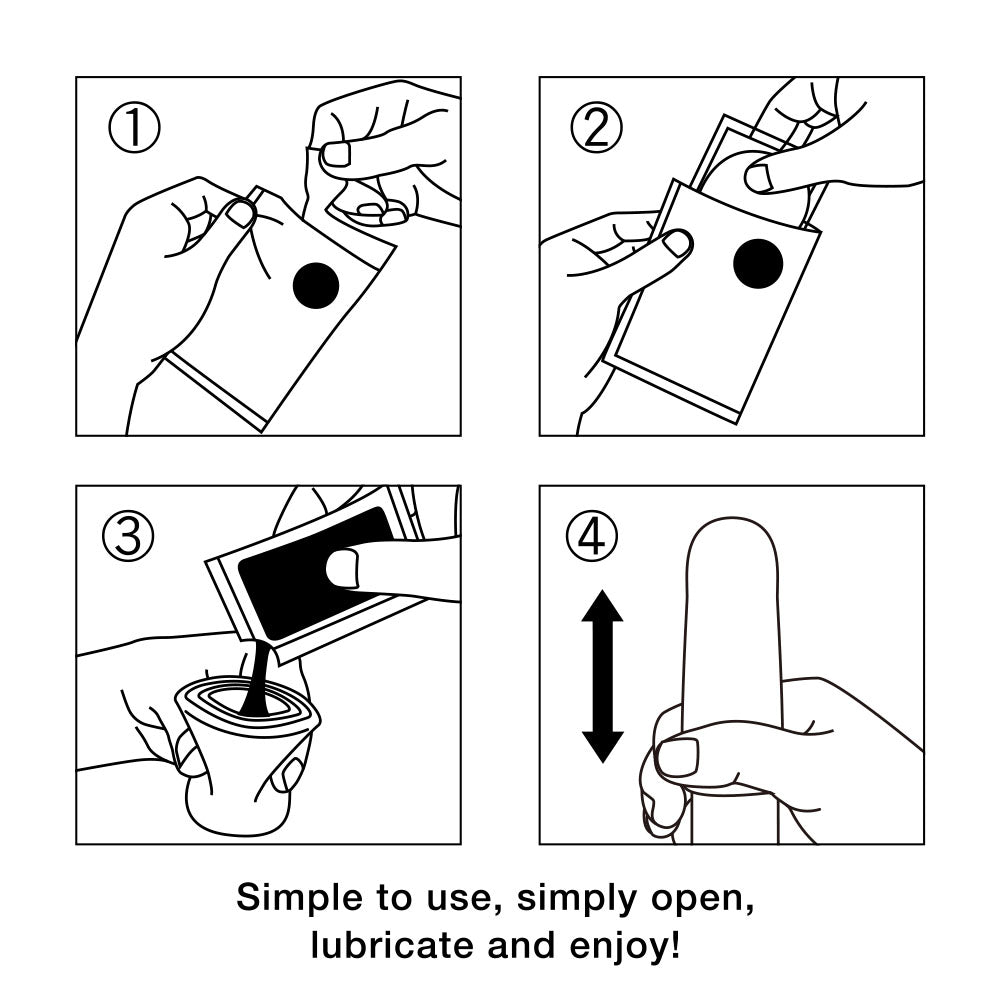 ①

②

③

④

Simple to use, simply open, lubricate and enjoy!