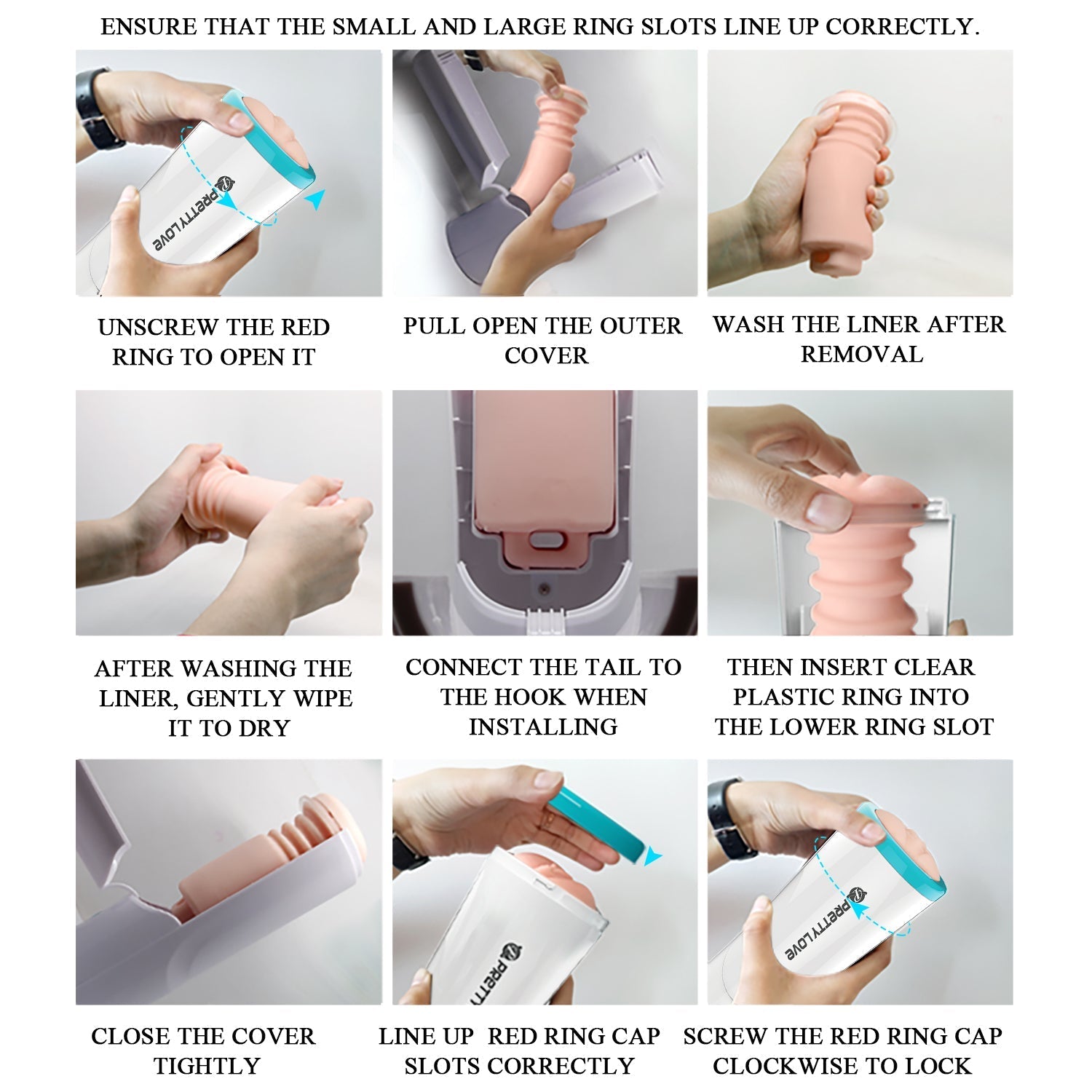 ENSURE THAT THE SMALL AND LARGE RING SLOTS LINE UP CORRECTLY.

PRETTY LOVE

UNSCREW THE RED RING TO OPEN IT

PULL OPEN THE OUTER COVER

WASH THE LINER AFTER REMOVAL

AFTER WASHING THE LINER, GENTLY WIPE IT TO DRY

CONNECT THE TAIL TO THE HOOK WHEN INSTALLING

THEN INSERT CLEAR PLASTIC RING INTO THE LOWER RING SLOT

PRETTY

PRETTY LOVE

CLOSE THE COVER TIGHTLY

LINE UP RED RING CAP SLOTS CORRECTLY

SCREW THE RED RING CAP CLOCKWISE TO LOCK