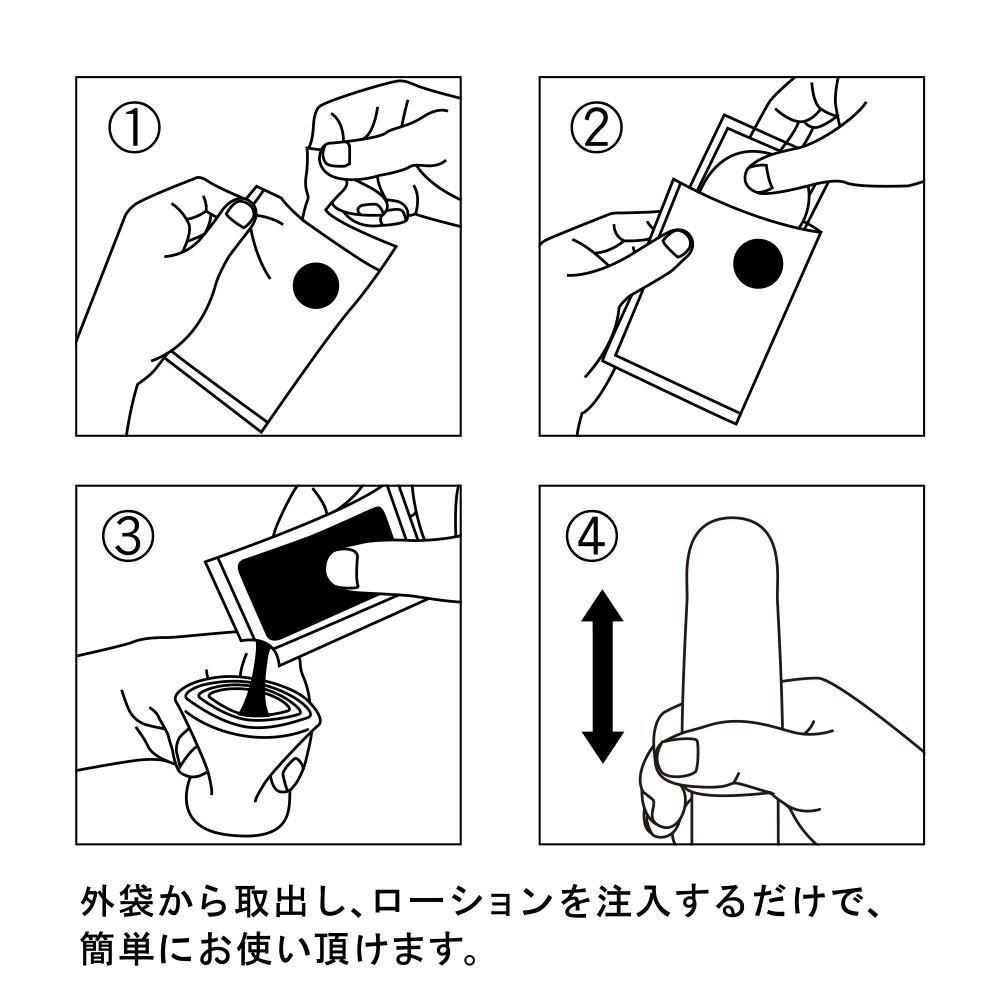 ①

②

③

④

外袋から取出し、ローションを注入するだけで、簡単にお使い頂けます。