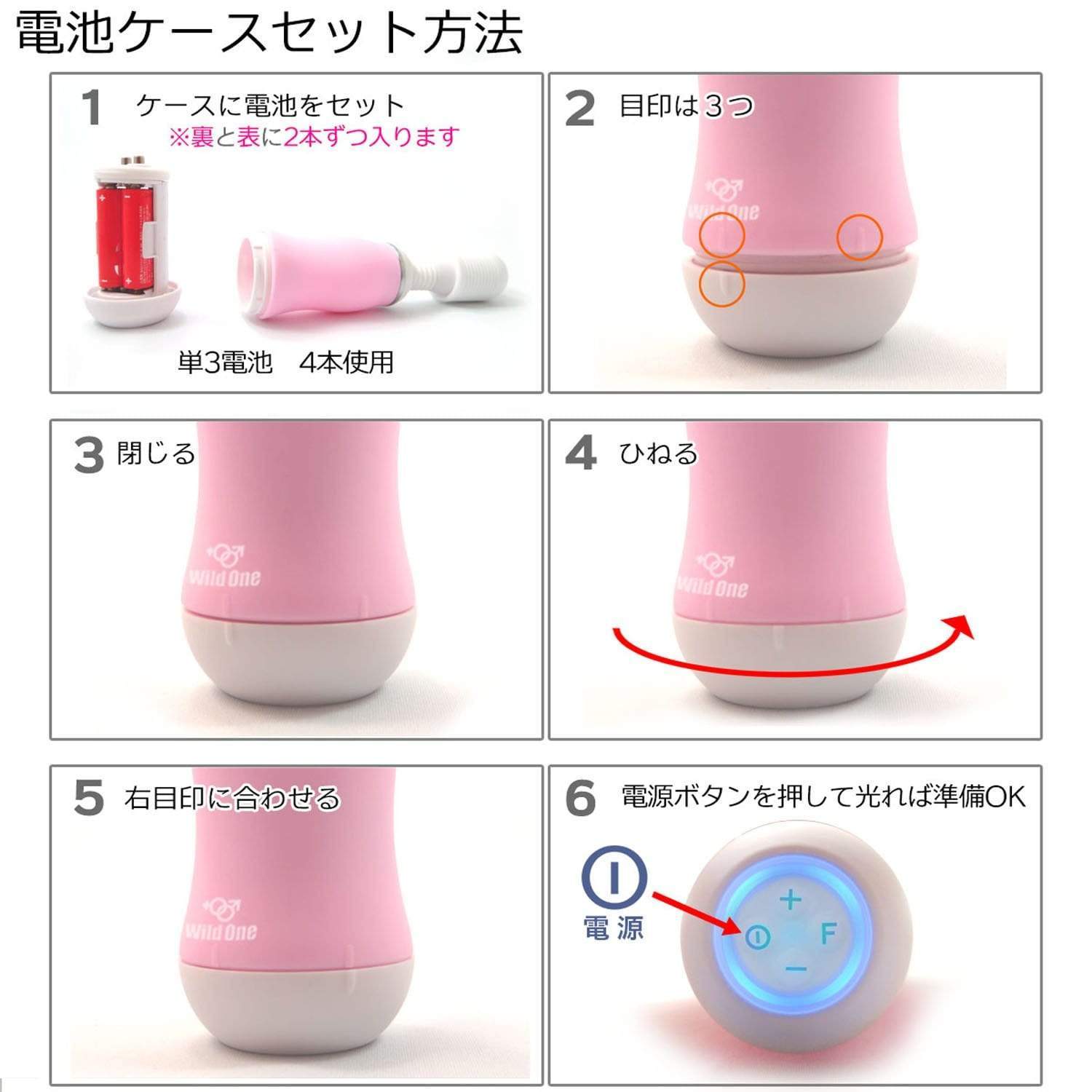 電池ケースセット方法

1 ケースに電池をセット
※裏と表に2本ずつ入ります

単3電池　4本使用

2 目印は3つ

Wild One

3 閉じる

Wild One

4 ひねる

Wild One

5 右目印に合わせる

Wild One

6 電源ボタンを押して光れば準備OK

電源

+
F
−