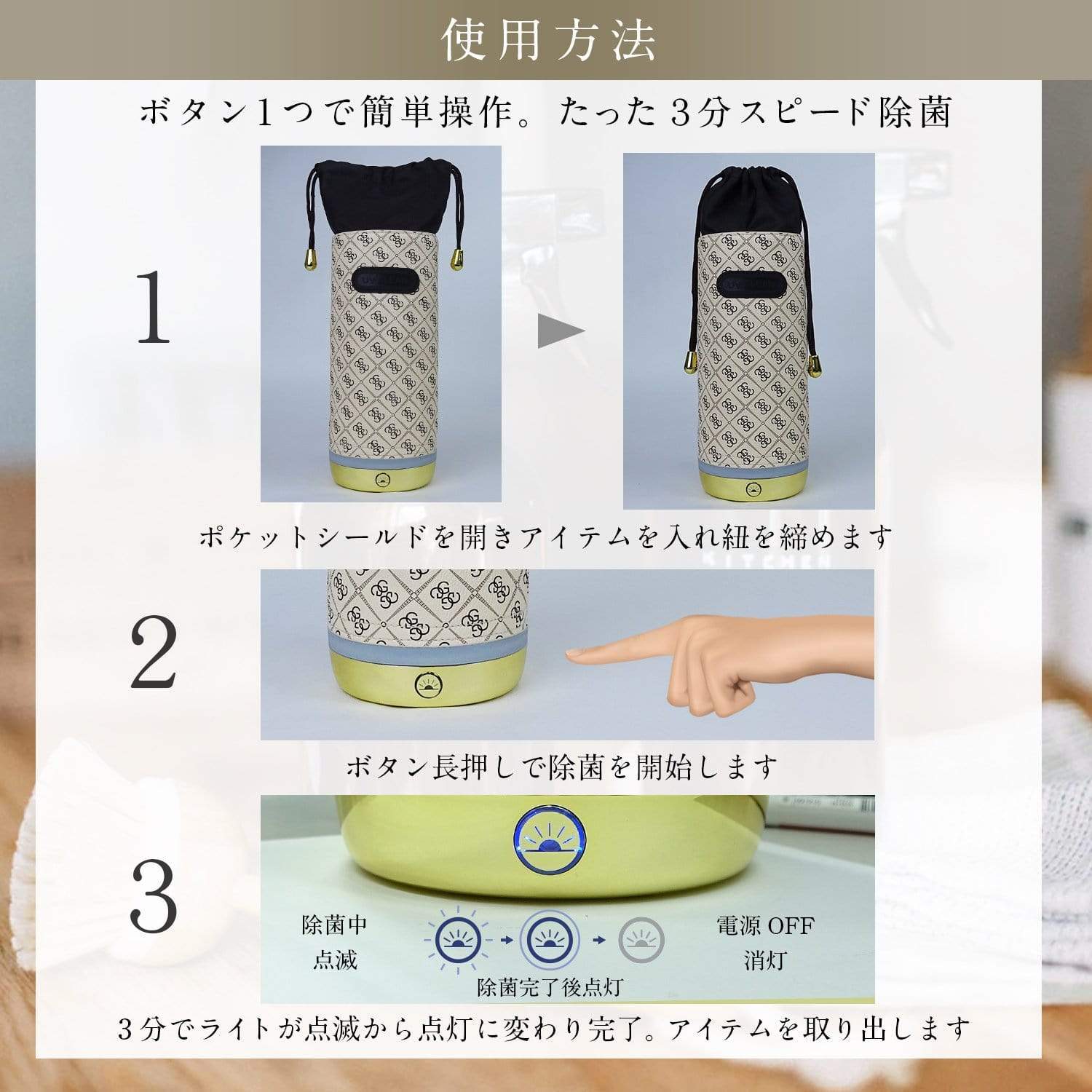 使用方法

ボタン1つで簡単操作。たった3分スピード除菌

1

ポケットシールドを開きアイテムを入れ紐を締めます

2

ボタン長押しで除菌を開始します

3

除菌中
点滅

除菌完了後点灯

電源 OFF
消灯

3分でライトが点滅から点灯に変わり完了。アイテムを取り出します