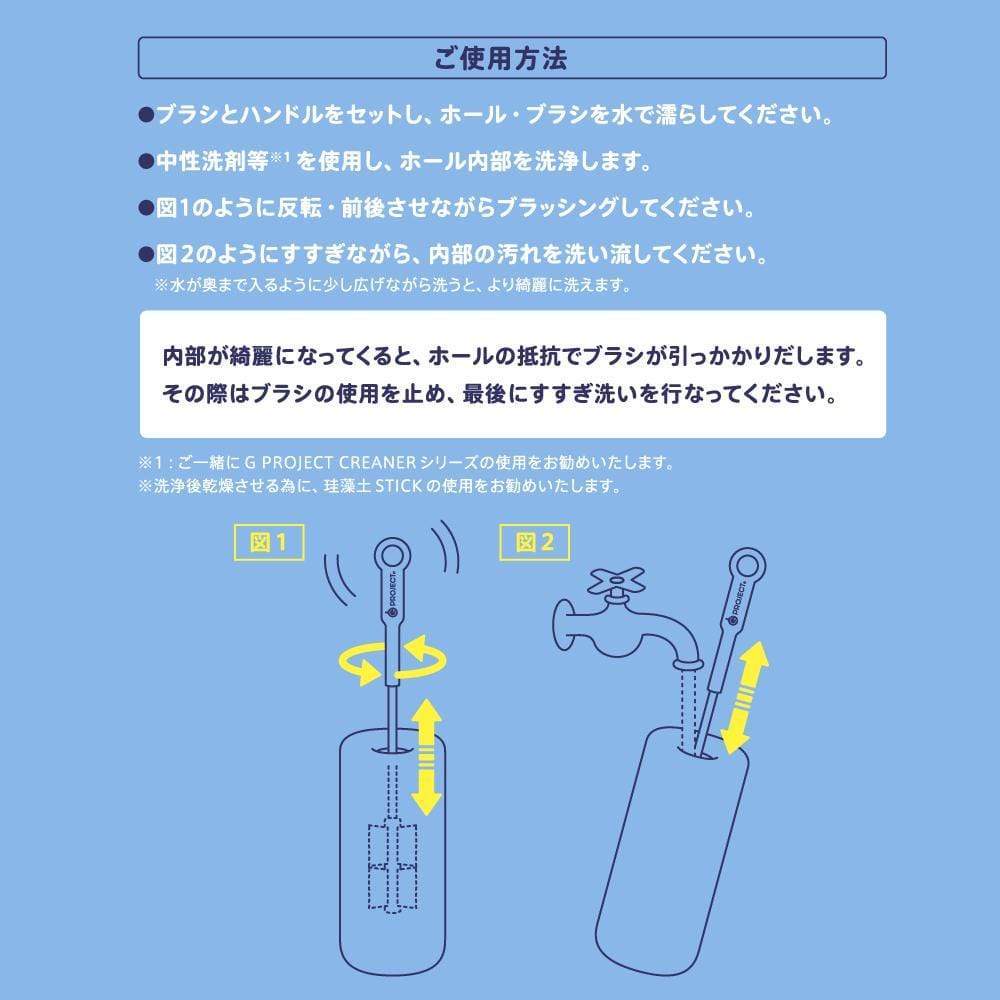 ご使用方法

●ブラシとハンドルをセットし、ホール・ブラシを水で濡らしてください。

●中性洗剤等※1を使用し、ホール内部を洗浄します。

●図1のように反転・前後させながらブラッシングしてください。

●図2のようにすすぎながら、内部の汚れを洗い流してください。
※水が奥まで入るように少し広げながら洗うと、より綺麗に洗えます。

内部が綺麗になってくると、ホールの抵抗でブラシが引っかかりだします。
その際はブラシの使用を止め、最後にすすぎ洗いを行なってください。

※1：ご一緒に G PROJECT CREANER シリーズの使用をお勧めいたします。
※洗浄後乾燥させる為に、珪藻土 STICK の使用をお勧めいたします。

図1

G PROJECT

図2

G PROJECT