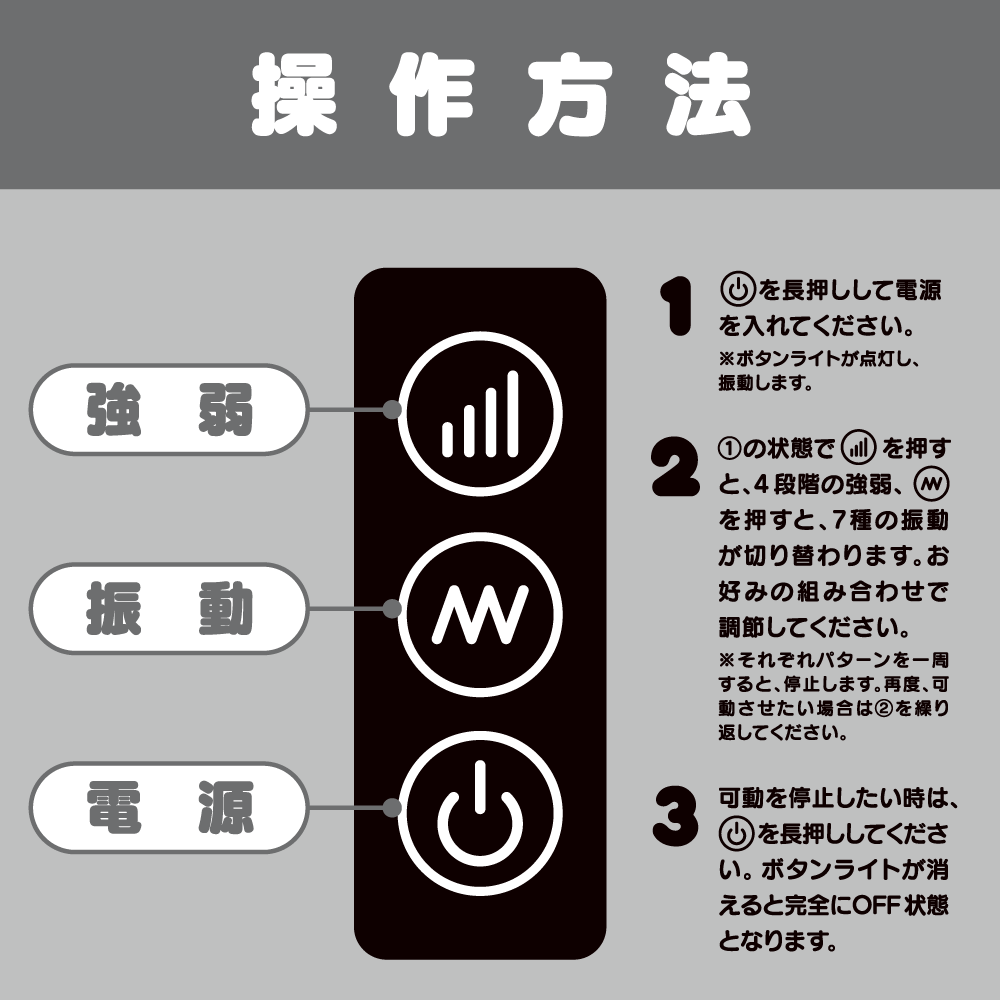 操作方法

強弱

振動

電源

1 を長押しして電源を入れてください。
※ボタンライトが点灯し、振動します。

2 ①の状態で を押すと、4段階の強弱、 を押すと、7種の振動が切り替わります。お好みの組み合わせで調節してください。
※それぞれパターンを一周すると、停止します。再度、可動させたい場合は②を繰り返してください。

3 可動を停止したい時は、 を長押ししてください。ボタンライトが消えると完全にOFF状態となります。