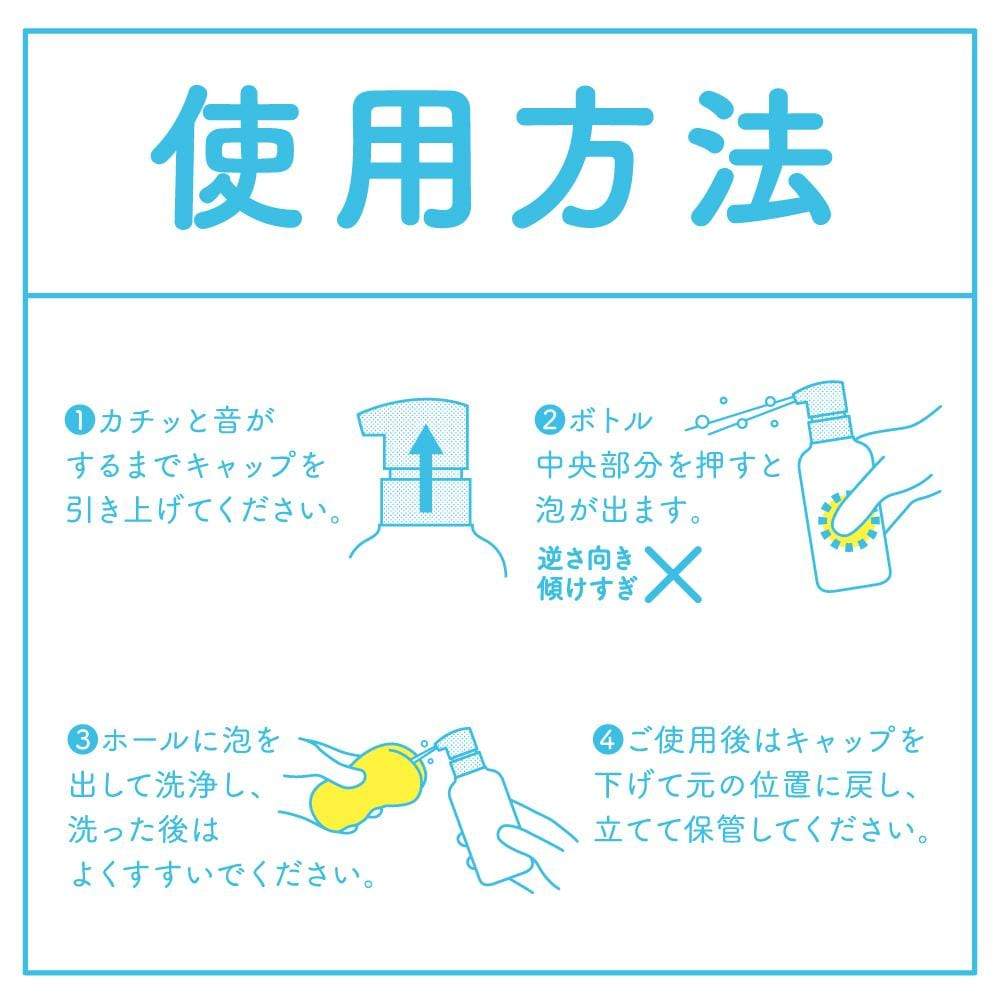 使用方法

❶カチッと音がするまでキャップを引き上げてください。

❷ボトル中央部分を押すと泡が出ます。

逆さ向き
傾けすぎ
×

❸ホールに泡を出して洗浄し、洗った後はよくすすいでください。

❹ご使用後はキャップを下げて元の位置に戻し、立てて保管してください。