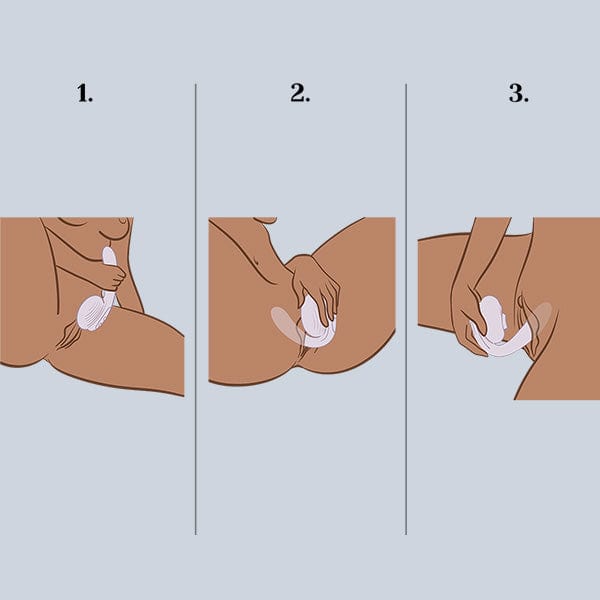 1.

2.

3.