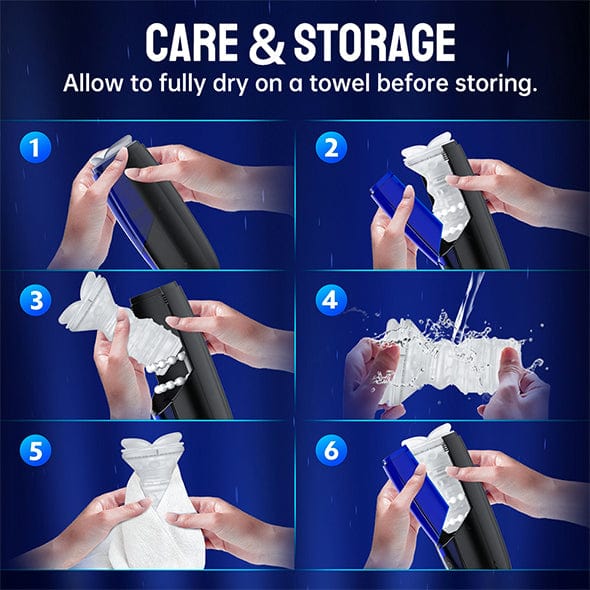 CARE & STORAGE
Allow to fully dry on a towel before storing.

1

2

3

4

5

6