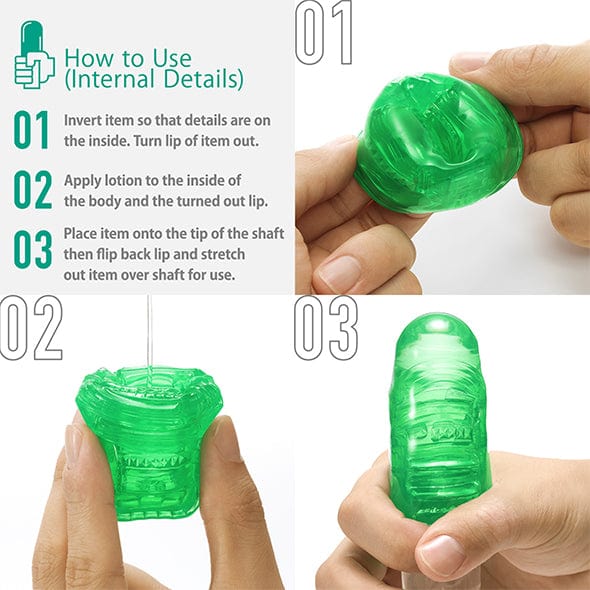 How to Use (Internal Details)

01 Invert item so that details are on the inside. Turn lip of item out.

02 Apply lotion to the inside of the body and the turned out lip.

03 Place item onto the tip of the shaft then flip back lip and stretch out item over shaft for use.

01

02

03