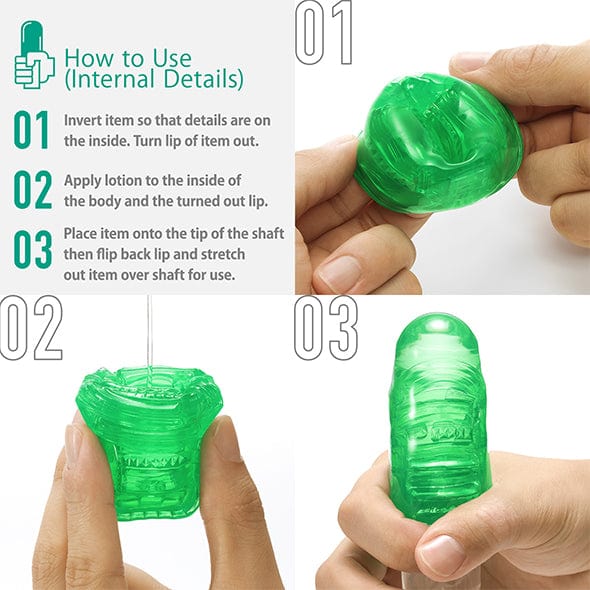 How to Use
(Internal Details)

01 Invert item so that details are on the inside. Turn lip of item out.

02 Apply lotion to the inside of the body and the turned out lip.

03 Place item onto the tip of the shaft then flip back lip and stretch out item over shaft for use.

01

02

03